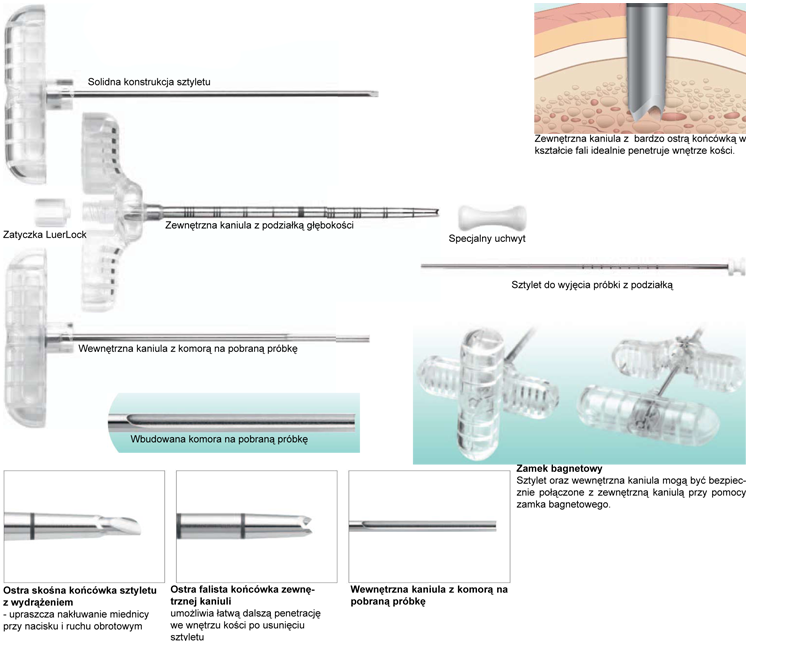 Solidna konstrukcja sztyletu

Zewnętrzna kaniula z bardzo ostrą końcówką w kształcie fali idealnie penetruje wnętrze kości.

Zatyczka LuerLock

Zewnętrzna kaniula z podziałką głębokości

Specjalny uchwyt

Sztylet do wyjęcia próbki z podziałką

Wewnętrzna kaniula z komorą na pobraną próbkę

Wbudowana komora na pobraną próbkę

Zamek bagnetowy
Sztylet oraz wewnętrzna kaniula mogą być bezpiecznie połączone z zewnętrzną kaniulą przy pomocy zamka bagnetowego.

Ostra skośna końcówka sztyletu z wydrążeniem
- upraszcza nakłuwanie miednicy przy nacisku i ruchu obrotowym

Ostra falista końcówka zewnętrznej kaniuli
umożliwia łatwą dalszą penetrację we wnętrzu kości po usunięciu sztyletu

Wewnętrzna kaniula z komorą na pobraną próbkę